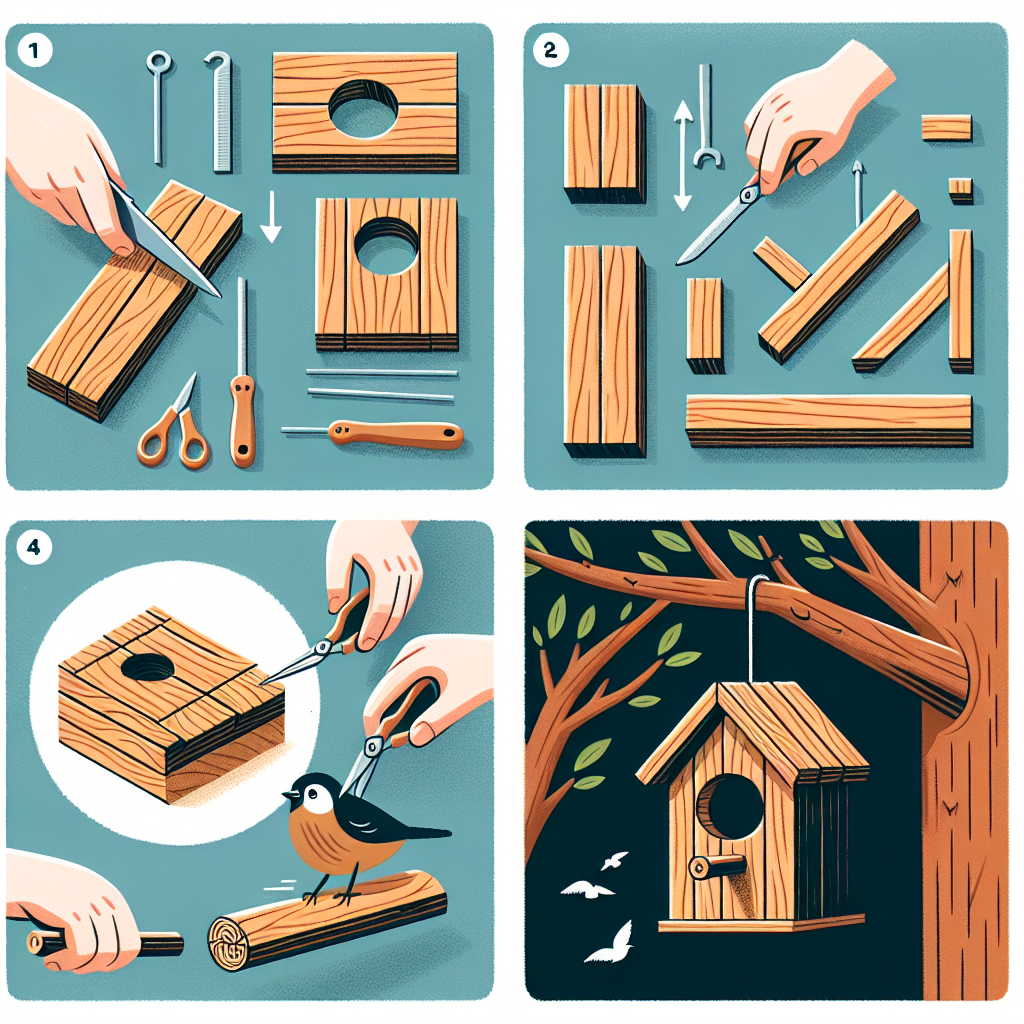 1

2

4