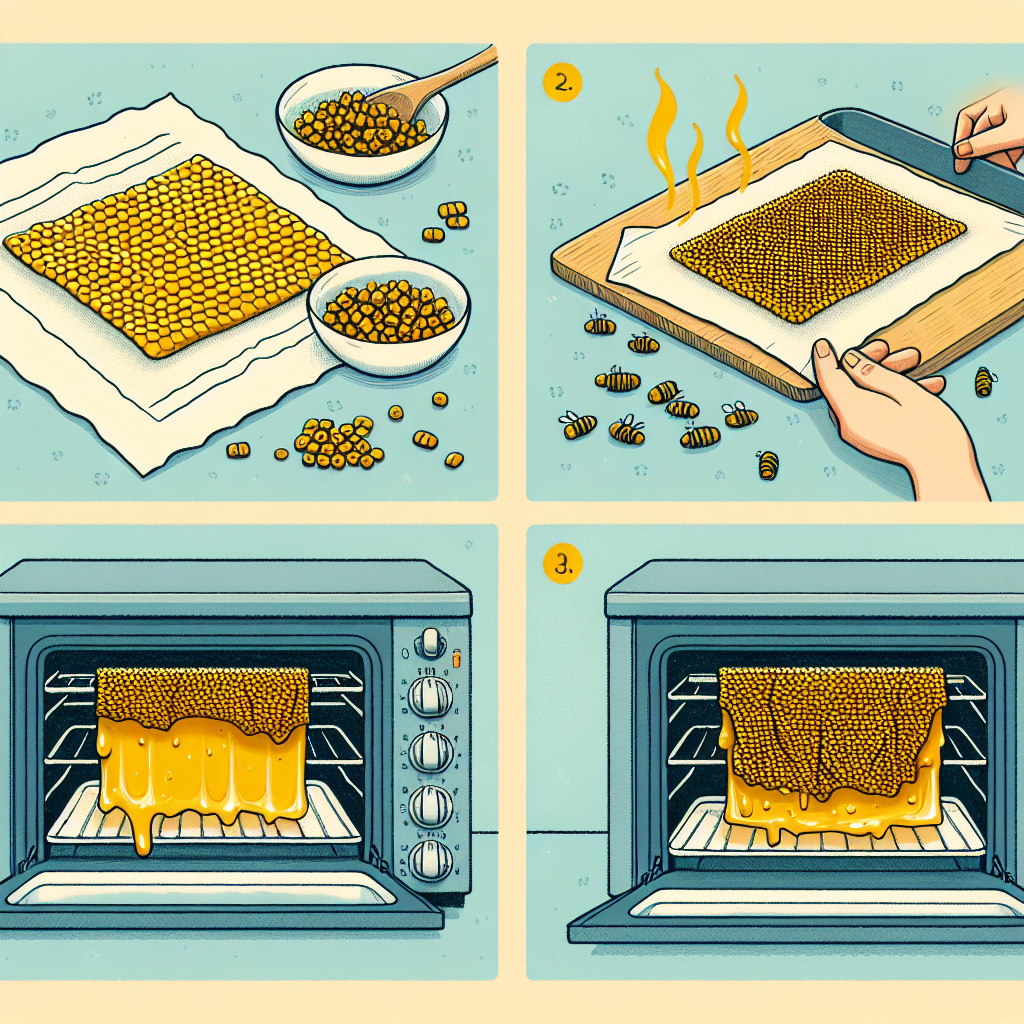 2.

3.