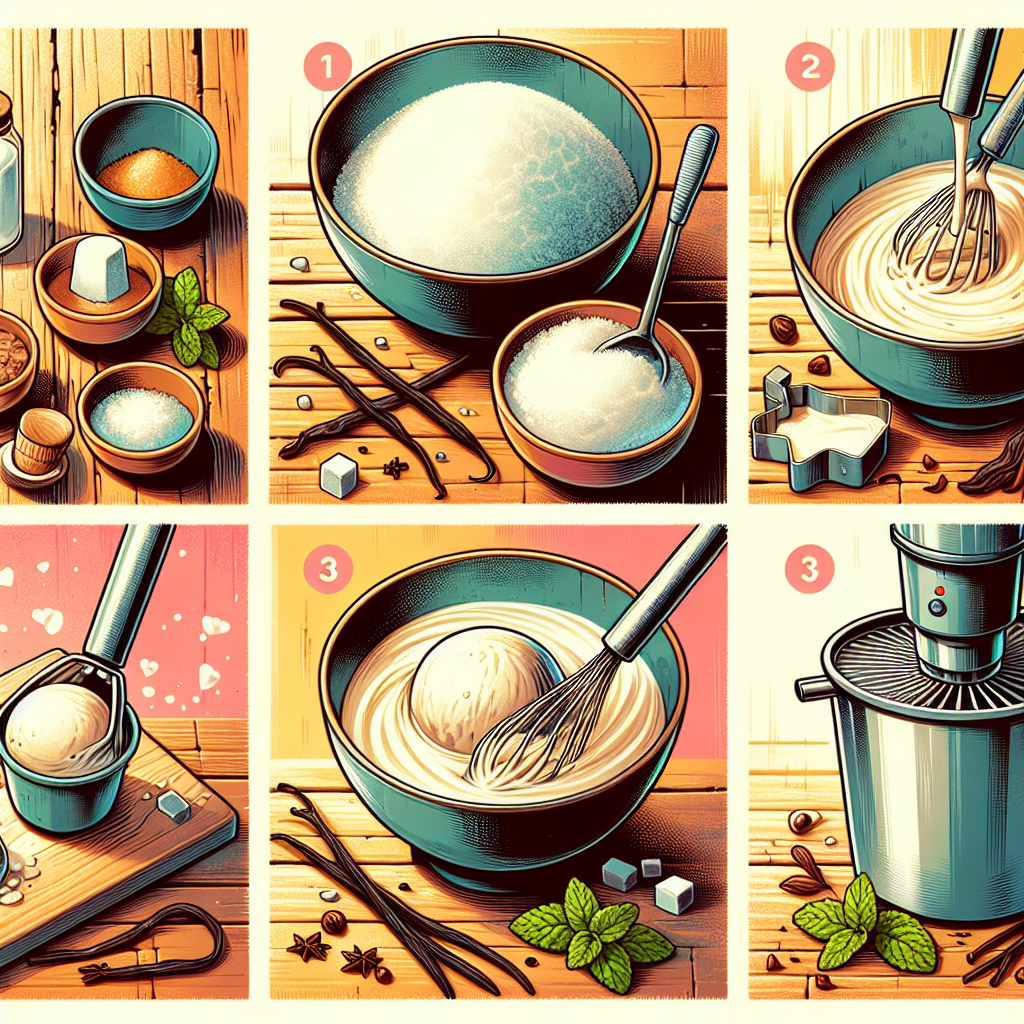 1

2

3

3